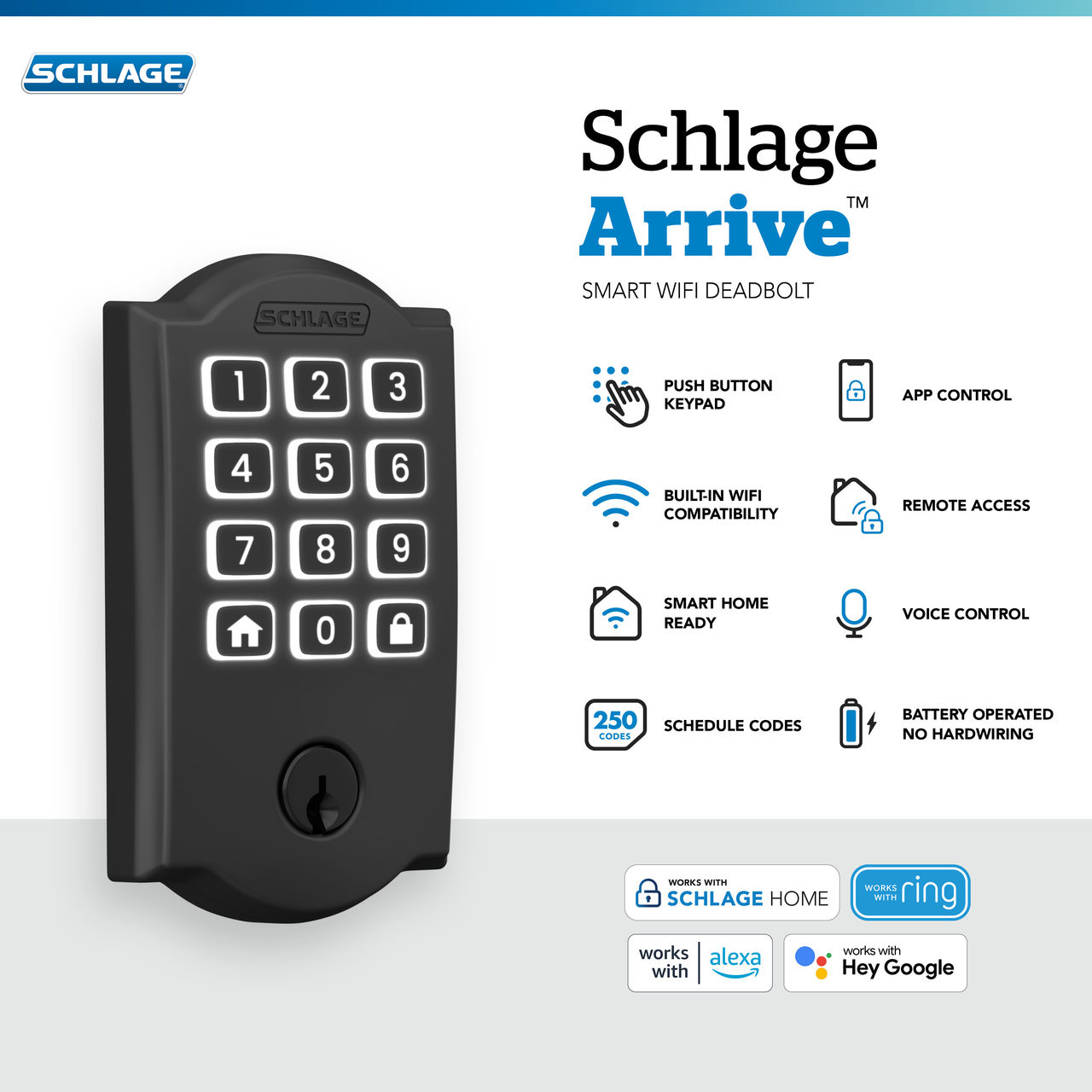 SCHLAGE

SCHLAGE

1 2 3
4 5 6
7 8 9
0

Schlage
Arrive™
SMART WIFI DEADBOLT

PUSH BUTTON KEYPAD

APP CONTROL

BUILT-IN WIFI COMPATIBILITY

REMOTE ACCESS

SMART HOME READY

VOICE CONTROL

250 CODES

SCHEDULE CODES

BATTERY OPERATED NO HARDWIRING

WORKS WITH SCHLAGE HOME

WORKS WITH ring

works with alexa

works with Hey Google